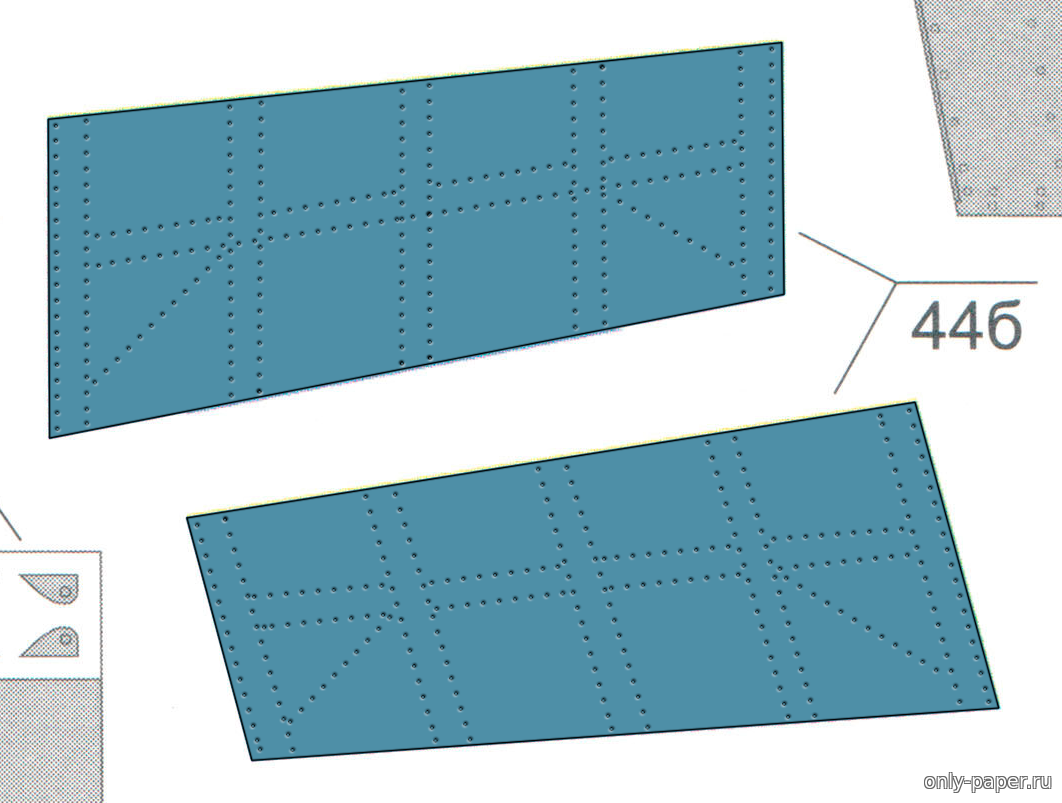 44б

only-paper.ru