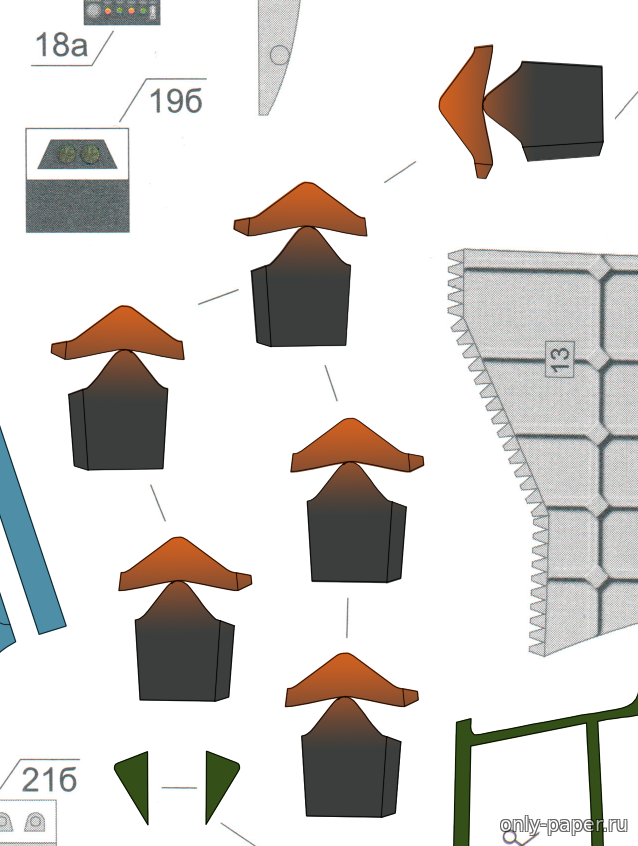 18а

19б

13

21б

only-paper.ru